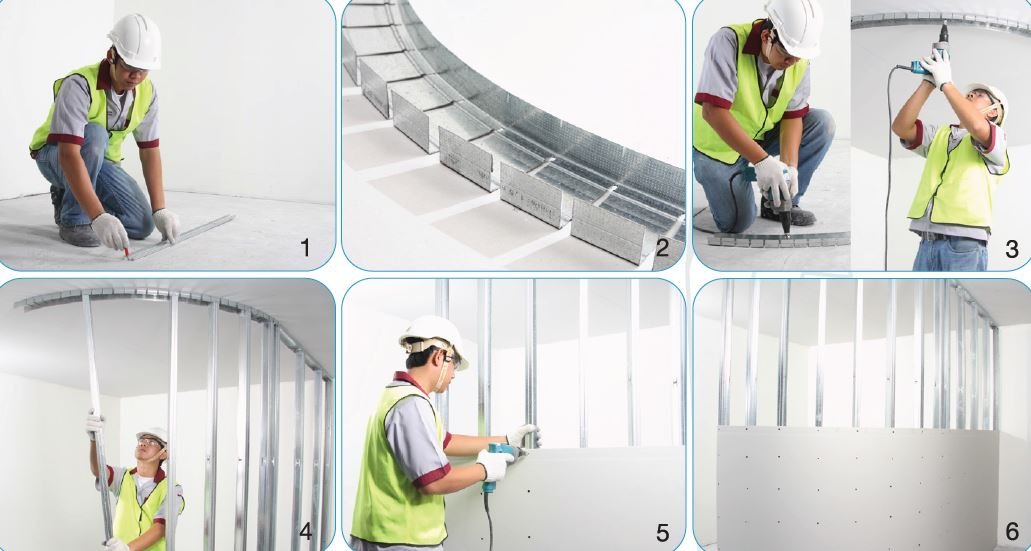 1

2

3

4

5

6